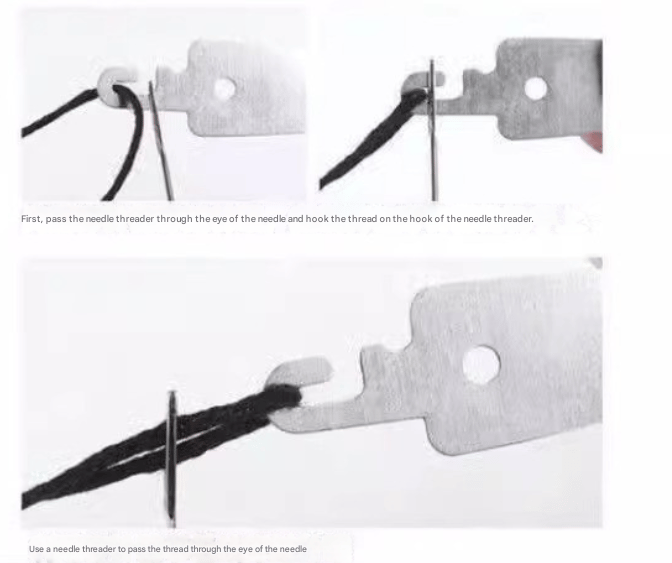 First, pass the needle threader through the eye of the needle and hook the thread on the hook of the needle threader.

Use a needle threader to pass the thread through the eye of the needle