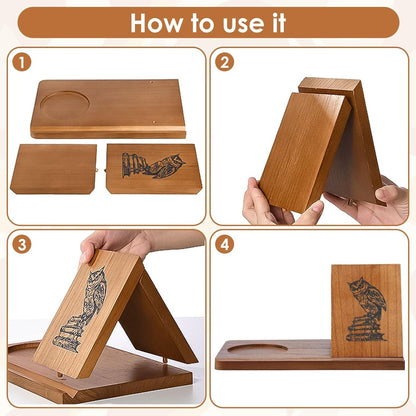 How to use it

1

2

3

4